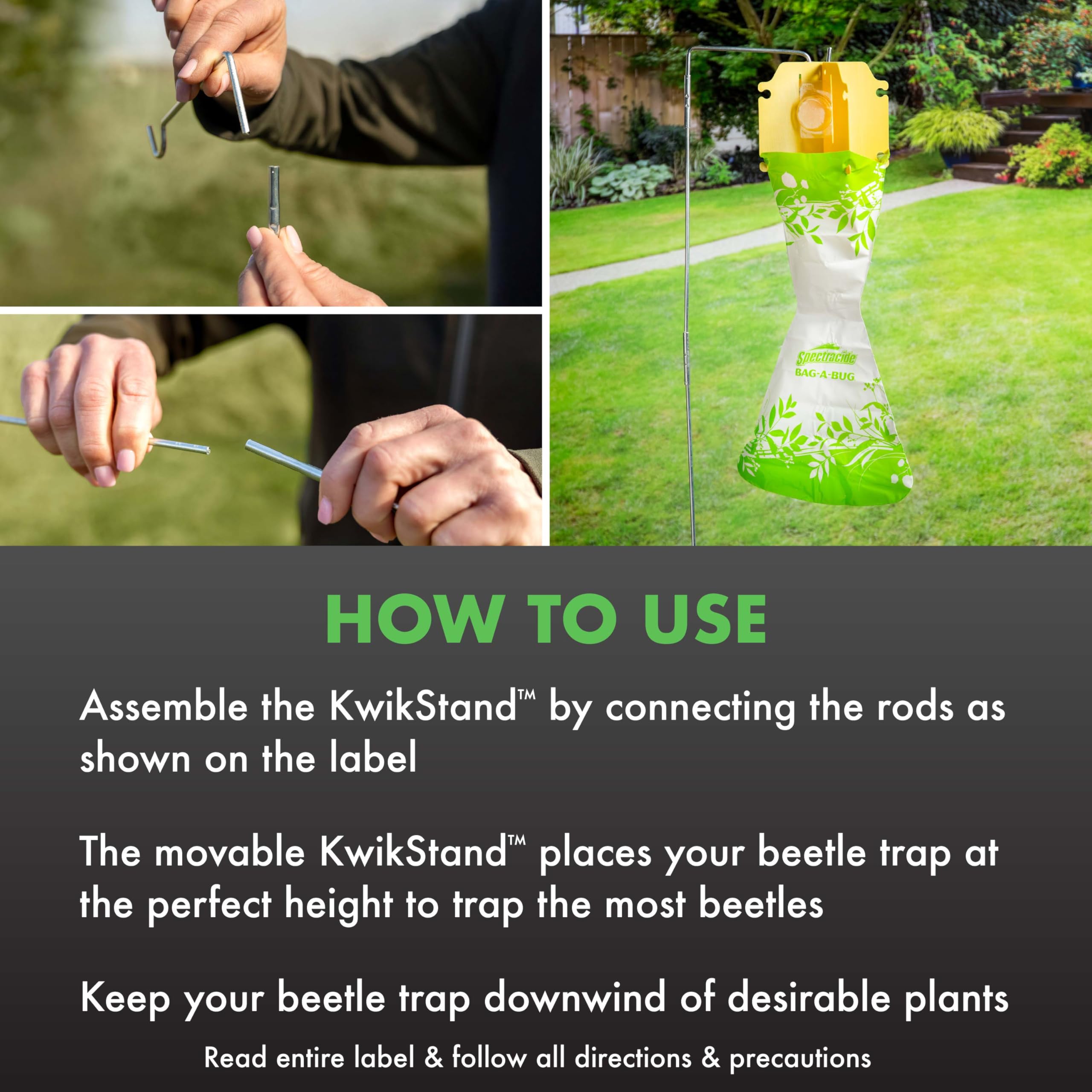 Spectracide
BAG-A-BUG

HOW TO USE

Assemble the KwikStand™ by connecting the rods as shown on the label

The movable KwikStand™ places your beetle trap at the perfect height to trap the most beetles

Keep your beetle trap downwind of desirable plants

Read entire label & follow all directions & precautions